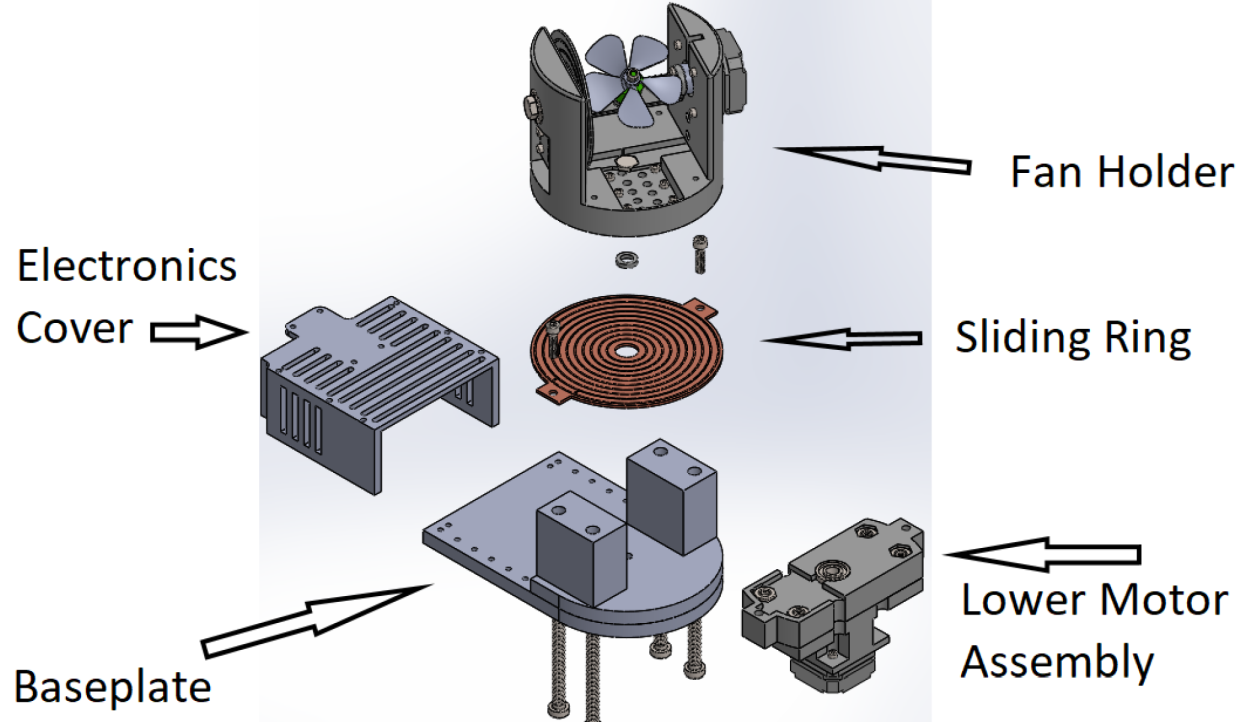 Fan Holder

Electronics Cover

Sliding Ring

Lower Motor Assembly

Baseplate